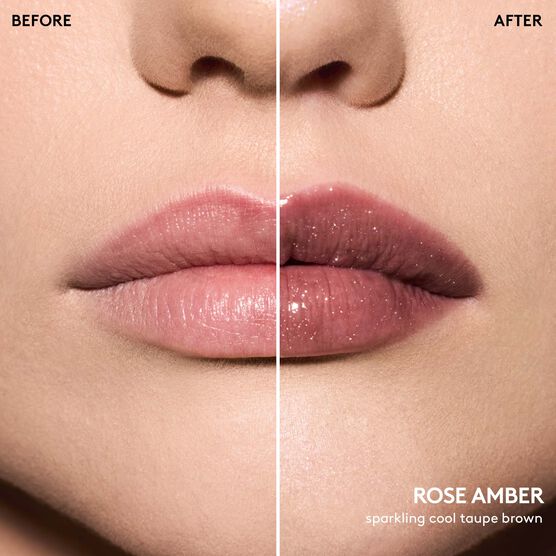 BEFORE

AFTER

ROSE AMBER
sparkling cool taupe brown